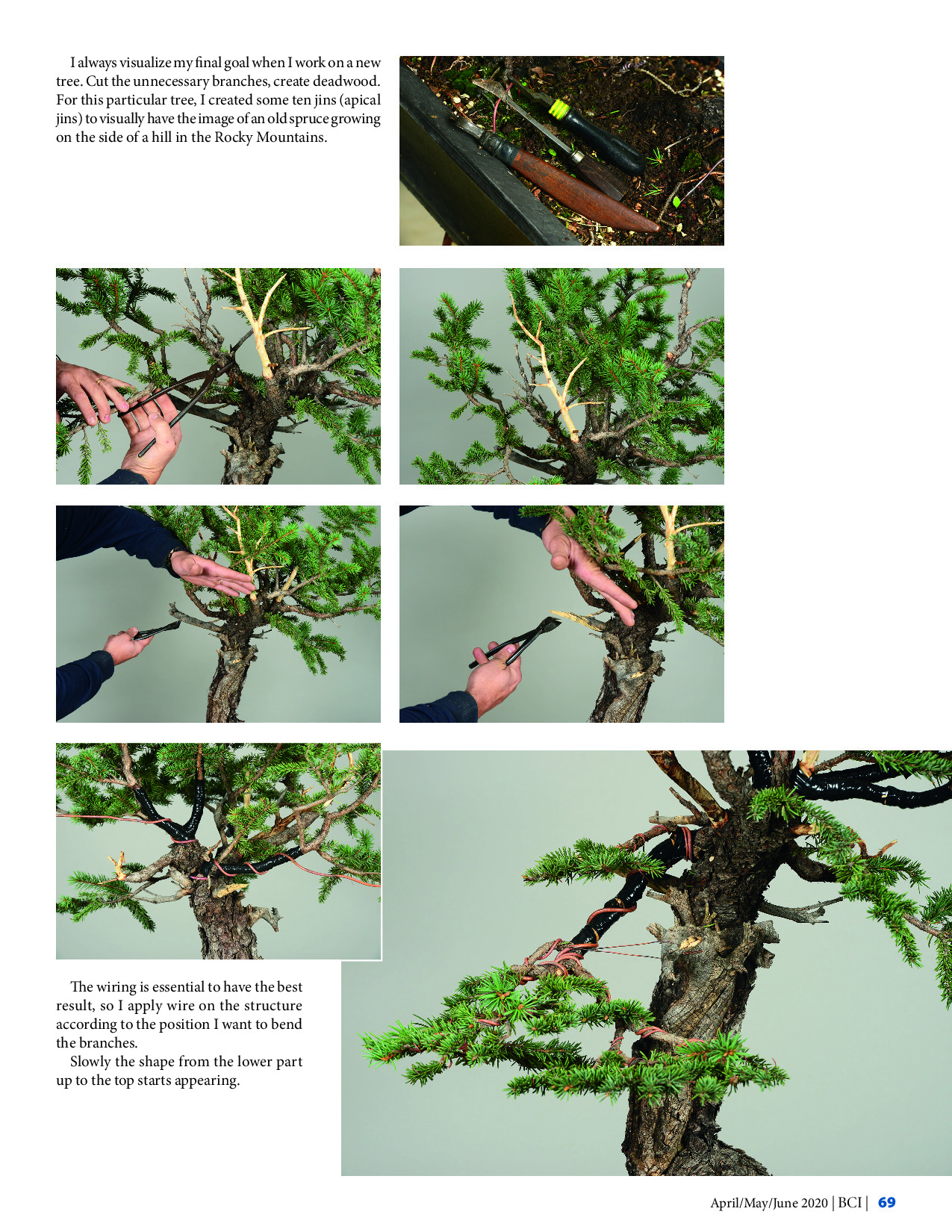 I always visualize my final goal when I work on a new tree. Cut the unnecessary branches, create deadwood. For this particular tree, I created some ten jins (apical jins) to visually have the image of an old spruce growing on the side of a hill in the Rocky Mountains.

The wiring is essential to have the best result, so I apply wire on the structure according to the position I want to bend the branches.

Slowly the shape from the lower part up to the top starts appearing.

April/May/June 2020 | BCI | 69