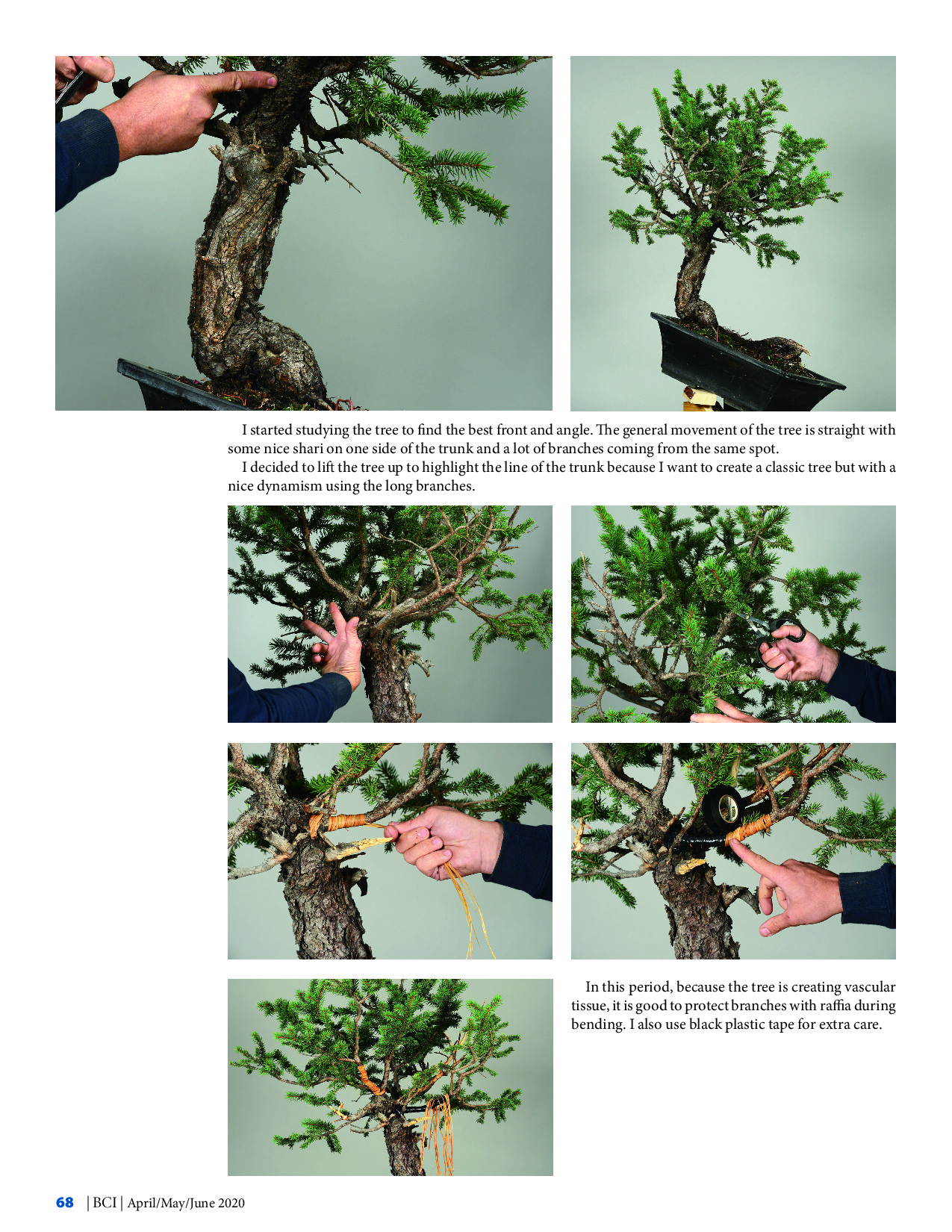 I started studying the tree to find the best front and angle. The general movement of the tree is straight with some nice shari on one side of the trunk and a lot of branches coming from the same spot.

I decided to lift the tree up to highlight the line of the trunk because I want to create a classic tree but with a nice dynamism using the long branches.

In this period, because the tree is creating vascular tissue, it is good to protect branches with raffia during bending. I also use black plastic tape for extra care.

68 | BCI | April/May/June 2020